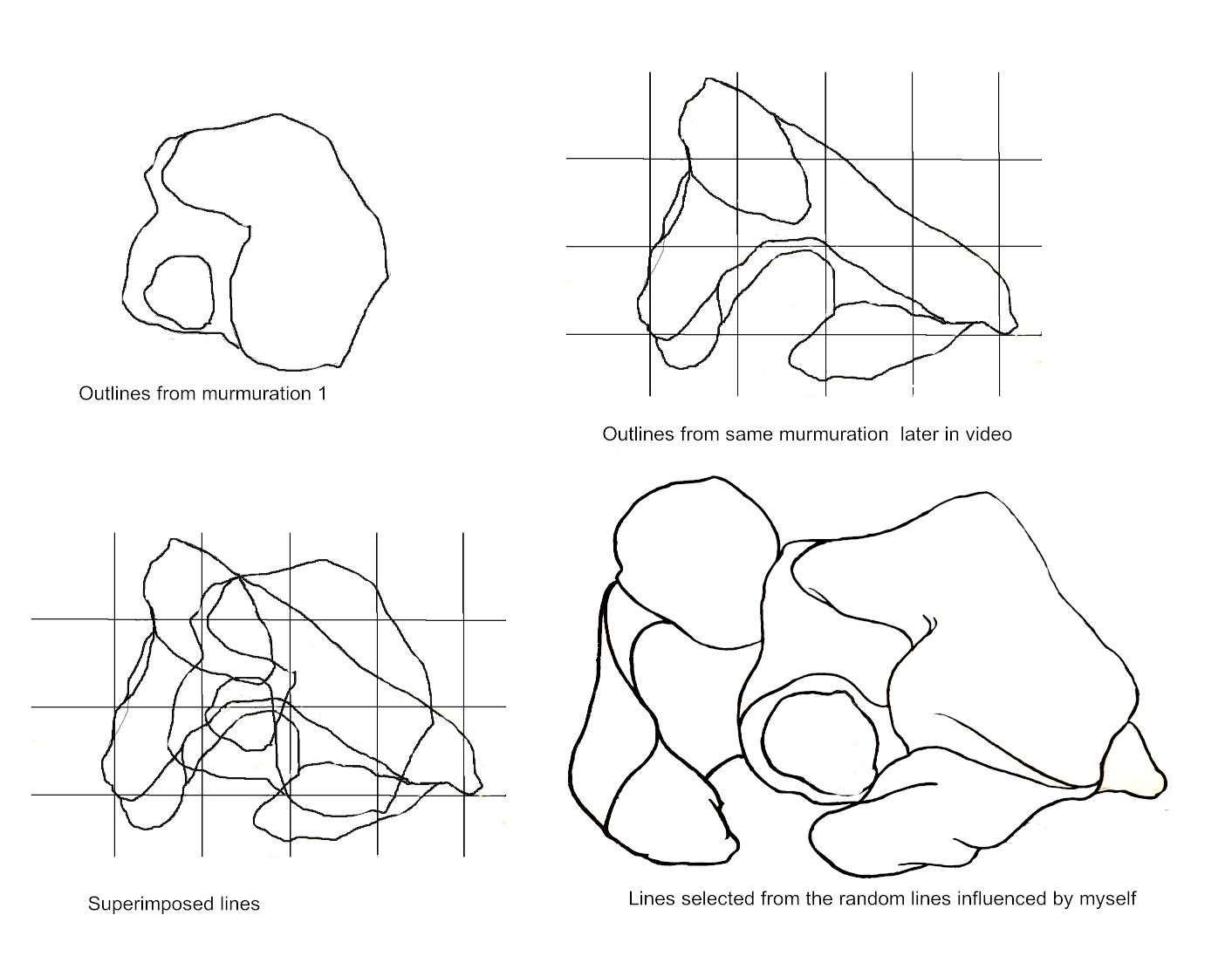 Outlines from murmuration 1

Outlines from same murmuration  later in video

Superimposed lines

Lines selected from the random lines influenced by myself